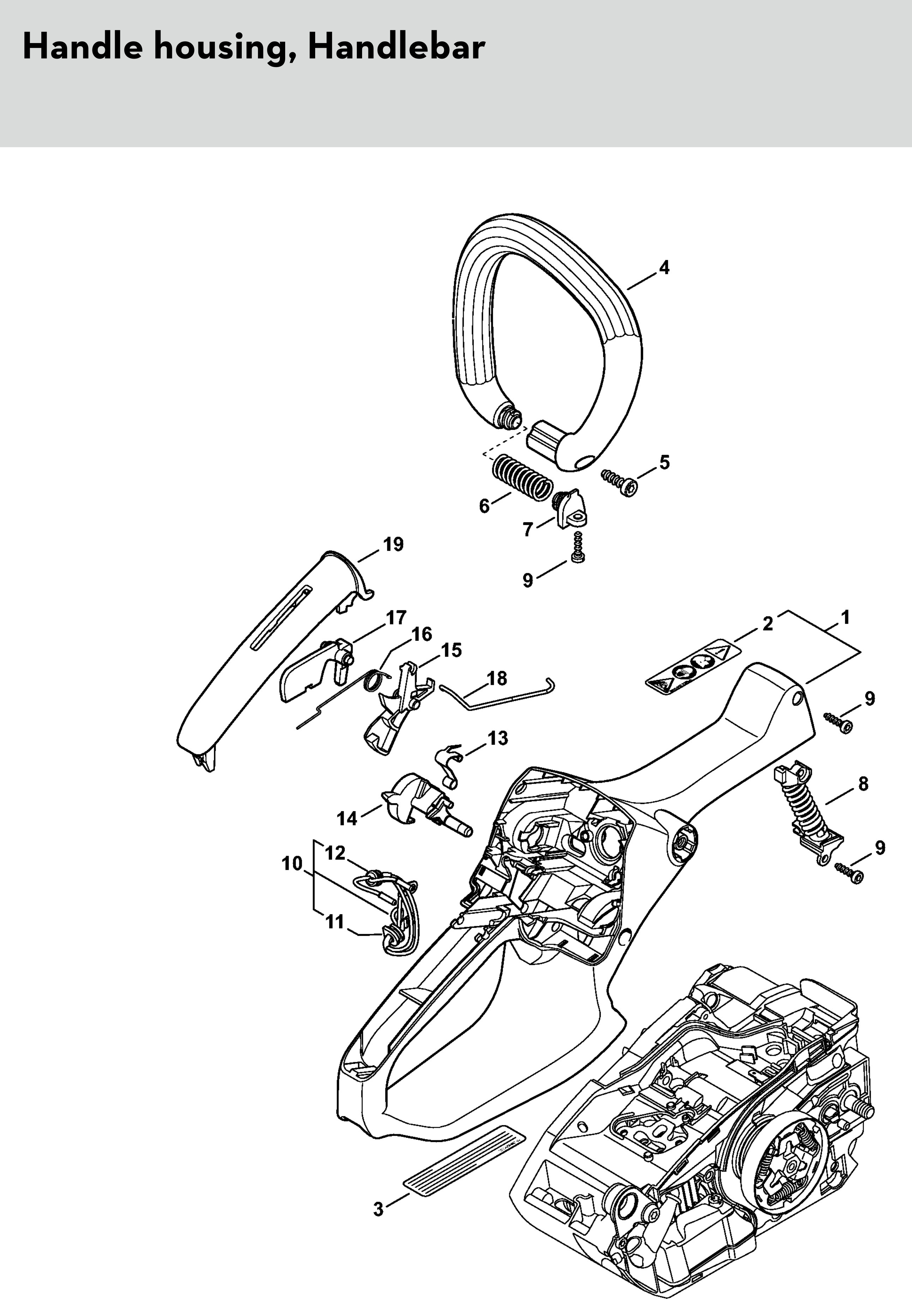 Handle housing, Handlebar

4
5
6
7
9
19
17
16
15
18
2
1
9
13
8
14
9
12
10
11
3